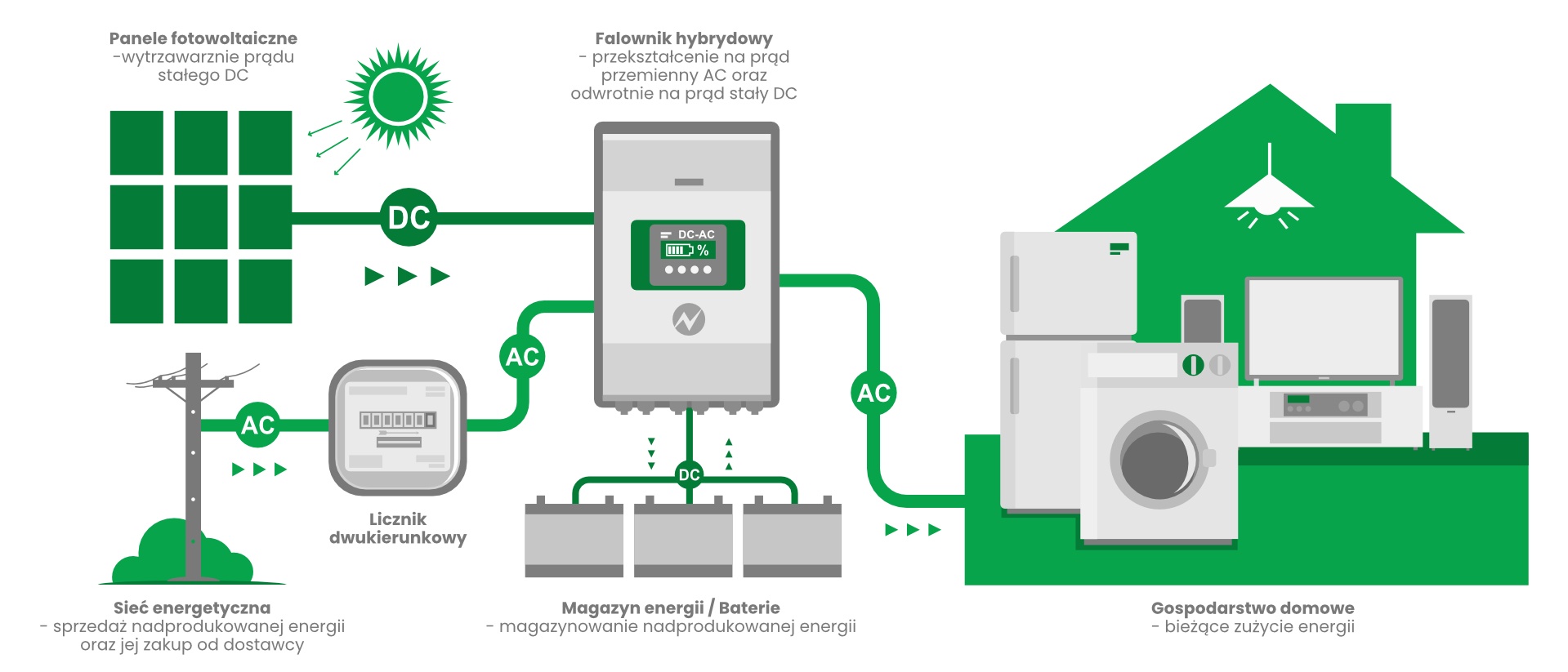 Panele fotowoltaiczne
-wytrzawarznie prądu stałego DC

Falownik hybrydowy
- przekształcenie na prąd przemienny AC oraz odwrotnie na prąd stały DC

DC

DC-AC
%

AC

AC

AC

DC

Licznik dwukierunkowy

Sieć energetyczna
- sprzedaż nadprodukowanej energii oraz jej zakup od dostawcy

Magazyn energii / Baterie
- magazynowanie nadprodukowanej energii

Gospodarstwo domowe
- bieżące zużycie energii